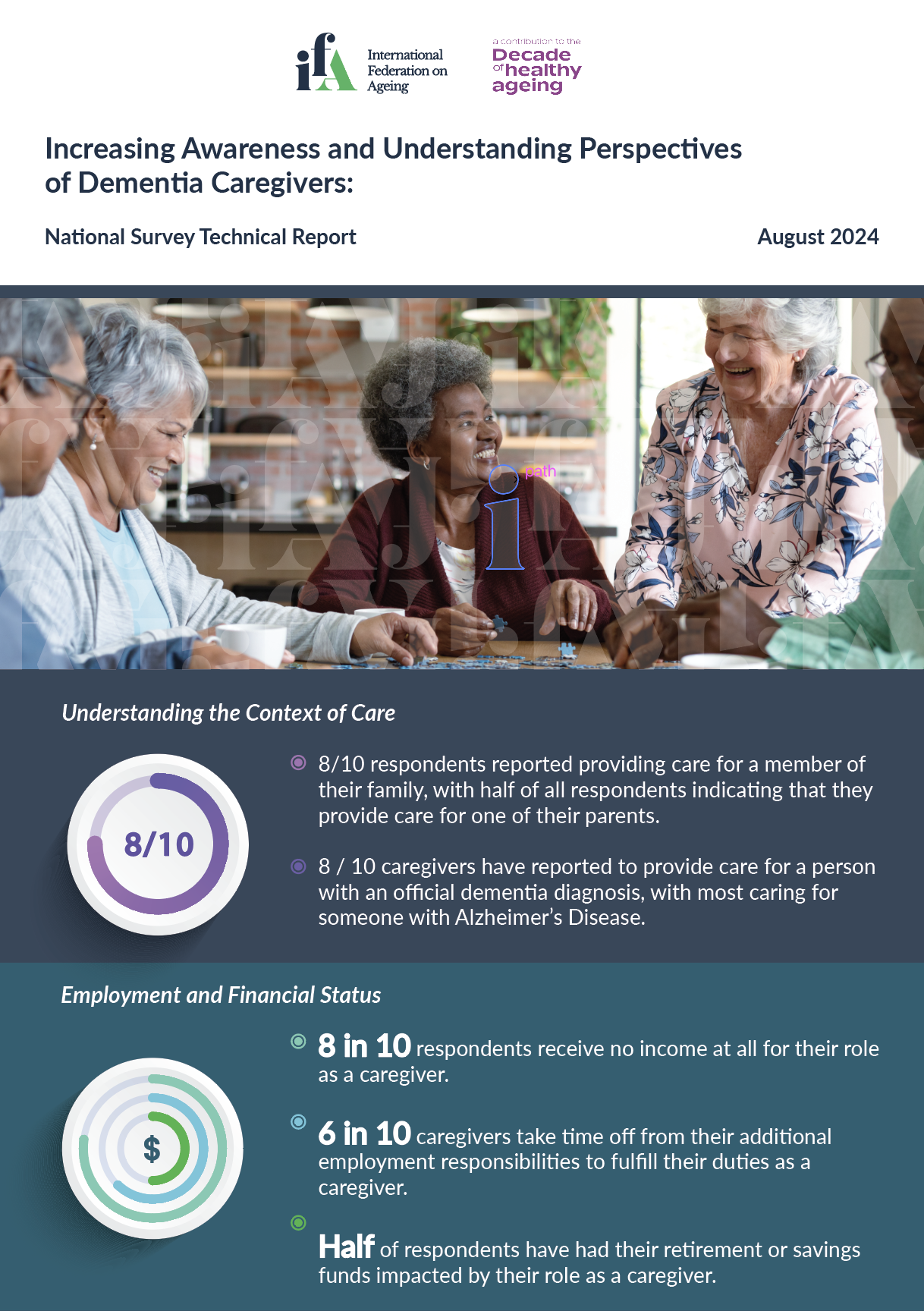 ifA International Federation on Ageing

a contribution to the Decade of healthy ageing

Increasing Awareness and Understanding Perspectives of Dementia Caregivers:

National Survey Technical Report

August 2024

path

Understanding the Context of Care

8/10

8/10 respondents reported providing care for a member of their family, with half of all respondents indicating that they provide care for one of their parents.

8 / 10 caregivers have reported to provide care for a person with an official dementia diagnosis, with most caring for someone with Alzheimer's Disease.

Employment and Financial Status

$

8 in 10 respondents receive no income at all for their role as a caregiver.

6 in 10 caregivers take time off from their additional employment responsibilities to fulfill their duties as a caregiver.

Half of respondents have had their retirement or savings funds impacted by their role as a caregiver.