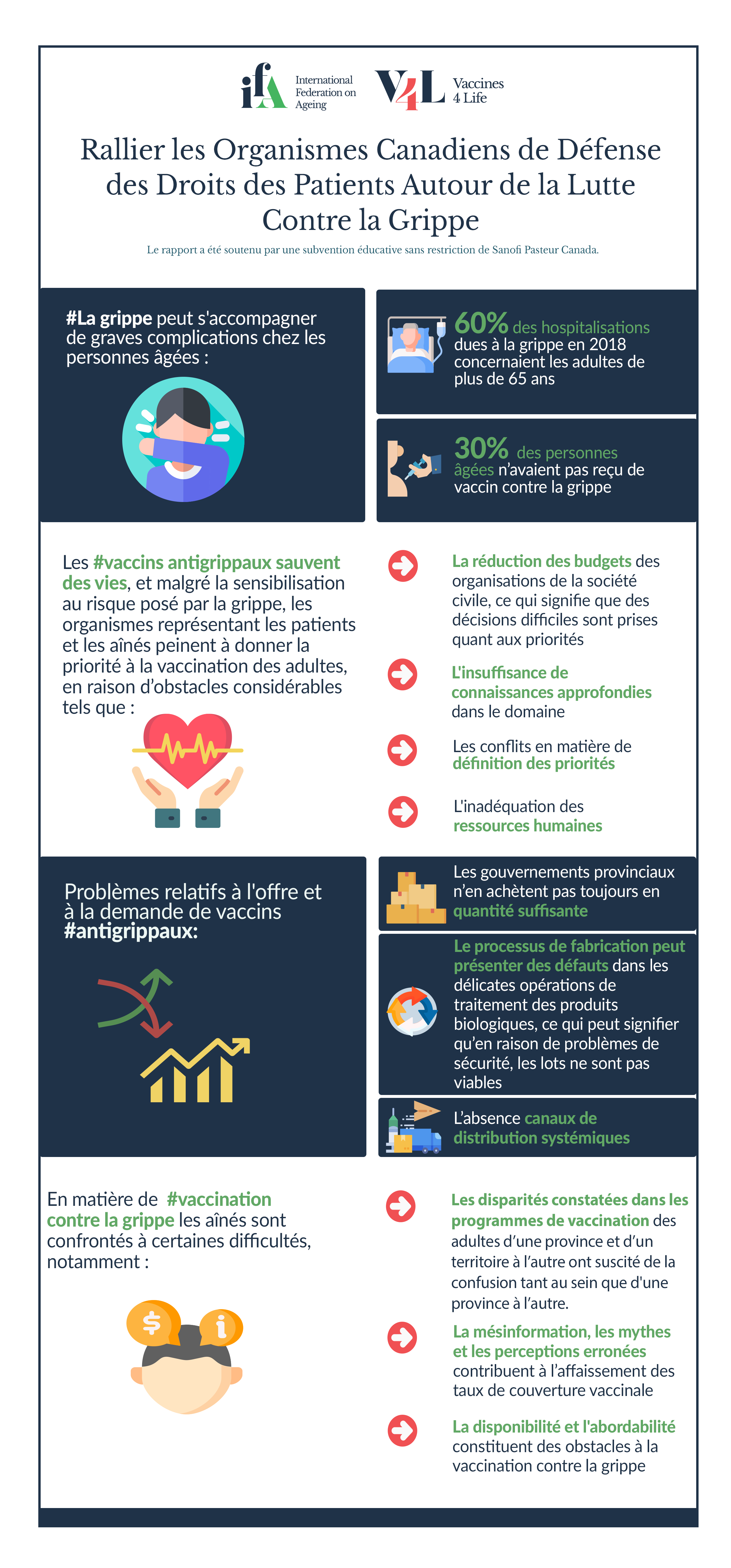 ifA International Federation on Ageing

V4L Vaccines 4 Life

Rallier les Organismes Canadiens de Défense des Droits des Patients Autour de la Lutte Contre la Grippe

Le rapport a été soutenu par une subvention éducative sans restriction de Sanofi Pasteur Canada.

#La grippe peut s'accompagner de graves complications chez les personnes âgées :

60% des hospitalisations dues à la grippe en 2018 concernaient les adultes de plus de 65 ans

30% des personnes âgées n'avaient pas reçu de vaccin contre la grippe

Les #vaccins antigrippaux sauvent des vies, et malgré la sensibilisation au risque posé par la grippe, les organismes représentant les patients et les aînés peinent à donner la priorité à la vaccination des adultes, en raison d'obstacles considérables tels que :

La réduction des budgets des organisations de la société civile, ce qui signifie que des décisions difficiles sont prises quant aux priorités

L'insuffisance de connaissances approfondies dans le domaine

Les conflits en matière de définition des priorités

L'inadéquation des ressources humaines

Problèmes relatifs à l'offre et à la demande de vaccins #antigrippaux:

Les gouvernements provinciaux n'en achètent pas toujours en quantité suffisante

Le processus de fabrication peut présenter des défauts dans les délicates opérations de traitement des produits biologiques, ce qui peut signifier qu'en raison de problèmes de sécurité, les lots ne sont pas viables

L'absence canaux de distribution systémiques

En matière de #vaccination contre la grippe les aînés sont confrontés à certaines difficultés, notamment :

Les disparités constatées dans les programmes de vaccination des adultes d'une province et d'un territoire à l'autre ont suscité de la confusion tant au sein que d'une province à l'autre.

La mésinformation, les mythes et les perceptions erronées contribuent à l'affaissement des taux de couverture vaccinale

La disponibilité et l'abordabilité constituent des obstacles à la vaccination contre la grippe