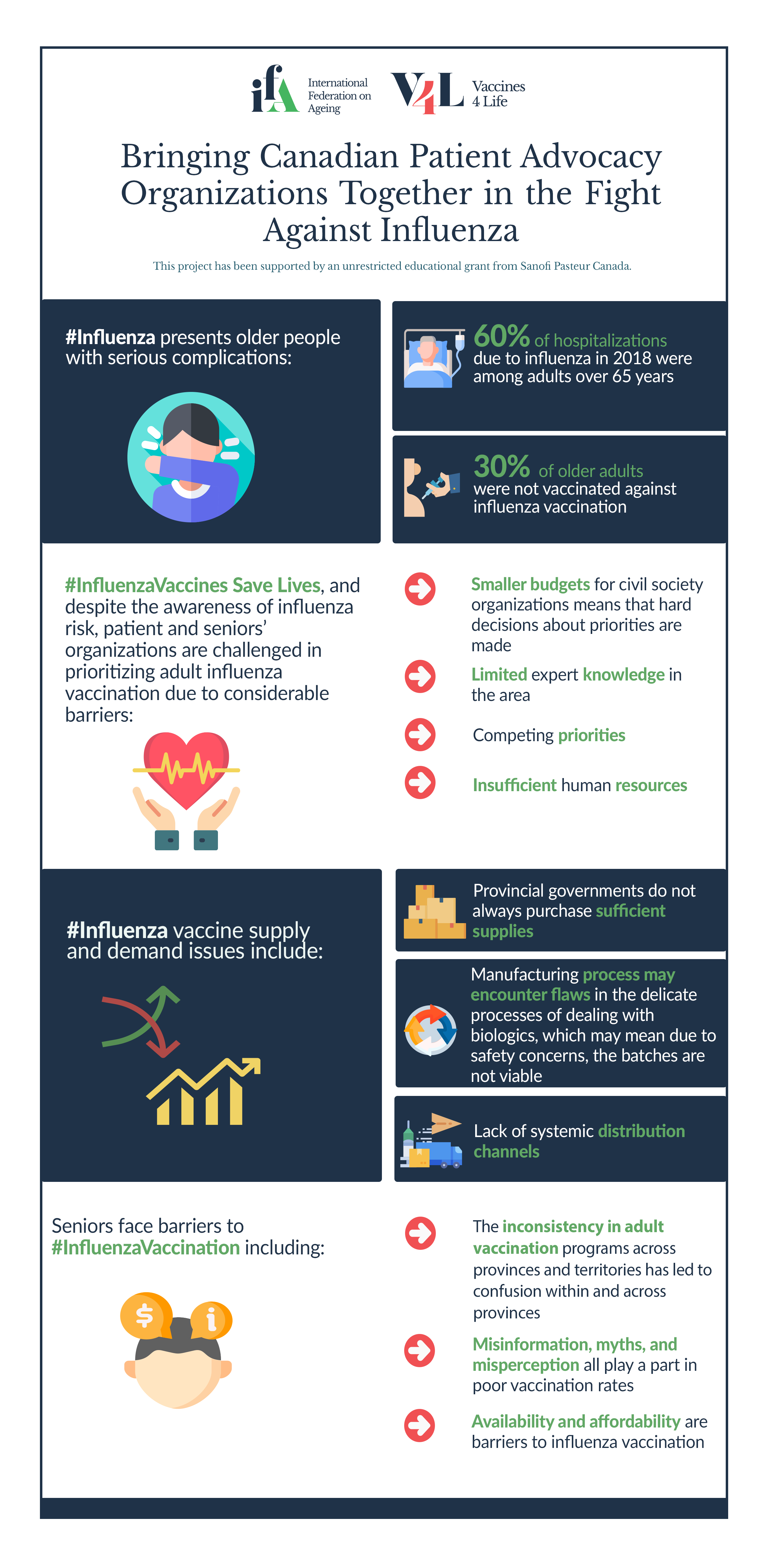 ifA International Federation on Ageing

V4L Vaccines 4 Life

Bringing Canadian Patient Advocacy Organizations Together in the Fight Against Influenza

This project has been supported by an unrestricted educational grant from Sanofi Pasteur Canada.

#Influenza presents older people with serious complications:

60% of hospitalizations due to influenza in 2018 were among adults over 65 years

30% of older adults were not vaccinated against influenza vaccination

#InfluenzaVaccines Save Lives, and despite the awareness of influenza risk, patient and seniors' organizations are challenged in prioritizing adult influenza vaccination due to considerable barriers:

Smaller budgets for civil society organizations means that hard decisions about priorities are made

Limited expert knowledge in the area

Competing priorities

Insufficient human resources

#Influenza vaccine supply and demand issues include:

Provincial governments do not always purchase sufficient supplies

Manufacturing process may encounter flaws in the delicate processes of dealing with biologics, which may mean due to safety concerns, the batches are not viable

Lack of systemic distribution channels

Seniors face barriers to #InfluenzaVaccination including:

The inconsistency in adult vaccination programs across provinces and territories has led to confusion within and across provinces

Misinformation, myths, and misperception all play a part in poor vaccination rates

Availability and affordability are barriers to influenza vaccination